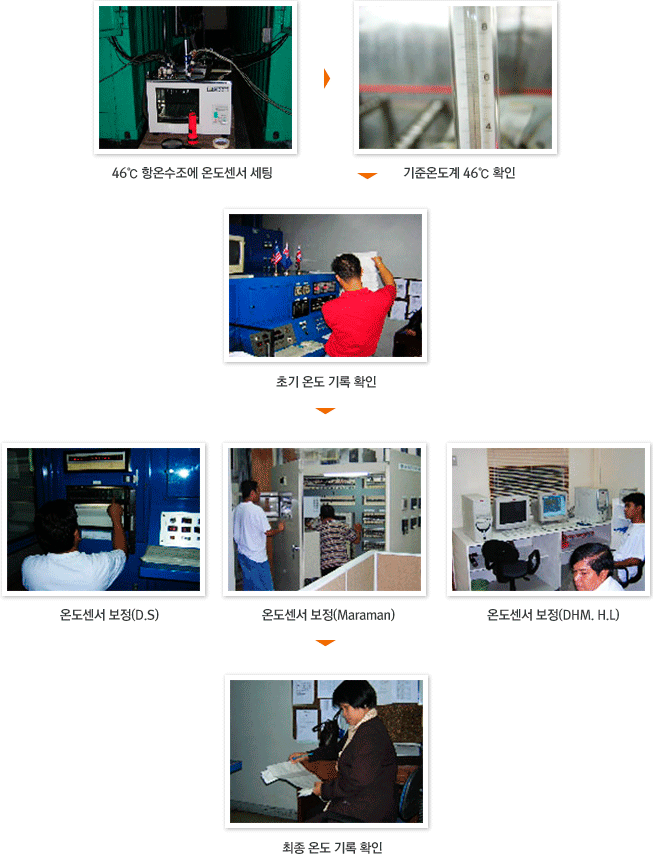 46℃ 항온수조에 온도센서 세팅

기준온도계 46℃ 확인

초기 온도 기록 확인

온도센서 보정(D.S)

온도센서 보정(Maraman)

온도센서 보정(DHM. H.L)

최종 온도 기록 확인